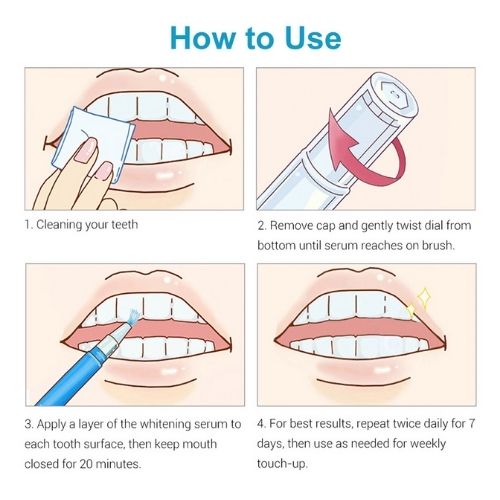 How to Use

1. Cleaning your teeth

2. Remove cap and gently twist dial from bottom until serum reaches on brush.

3. Apply a layer of the whitening serum to each tooth surface, then keep mouth closed for 20 minutes.

4. For best results, repeat twice daily for 7 days, then use as needed for weekly touch-up.